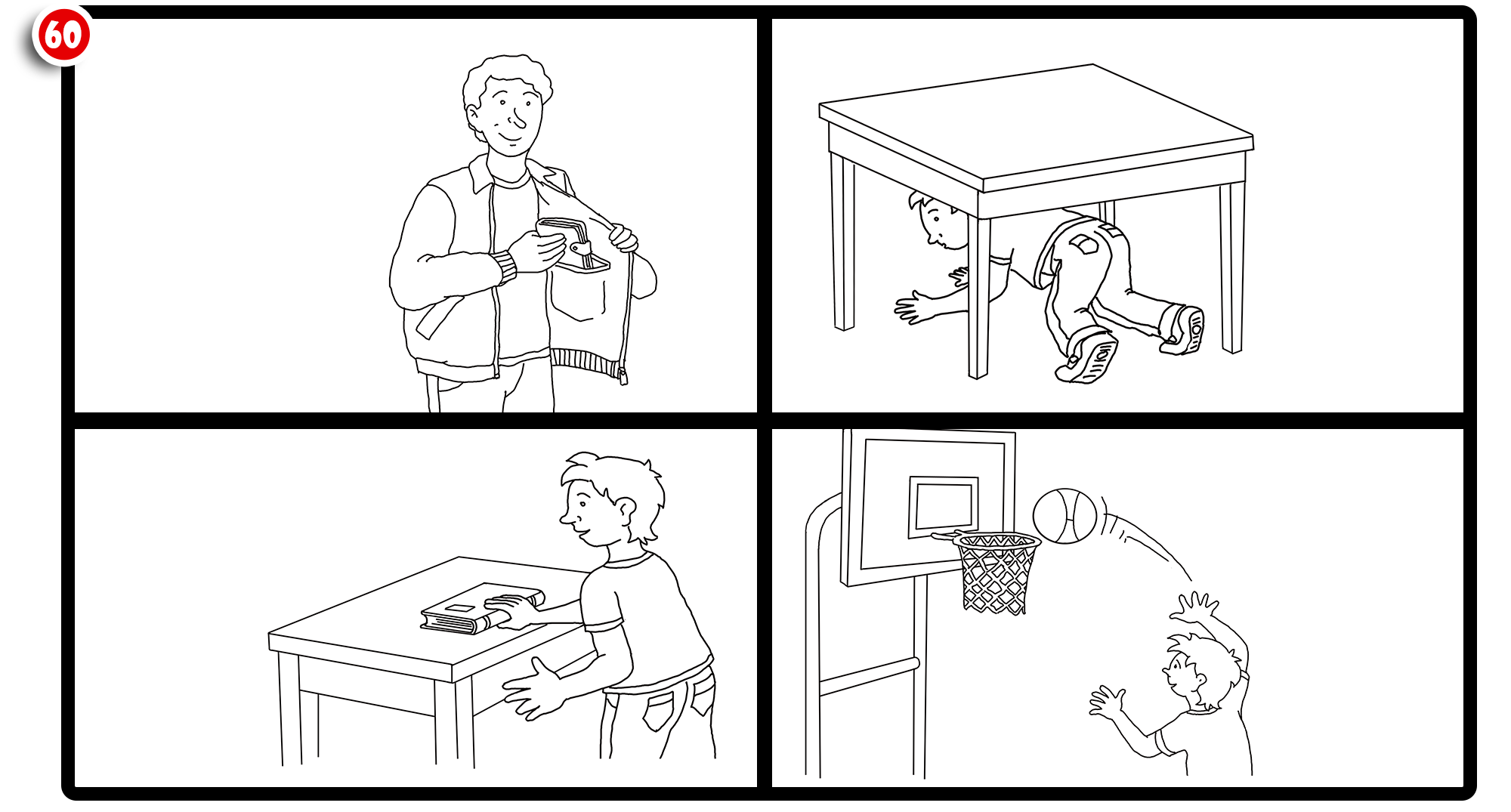 60