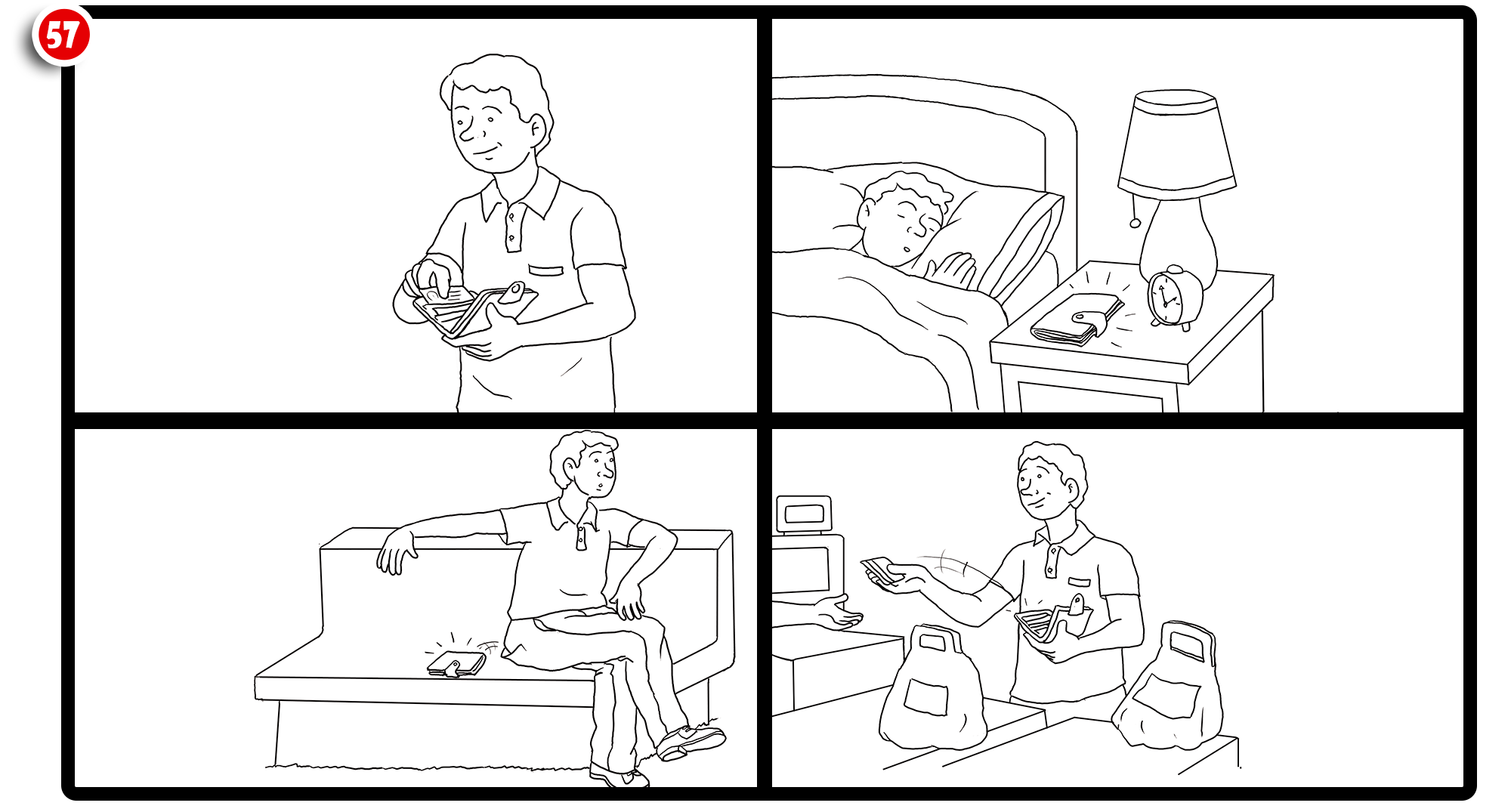 57